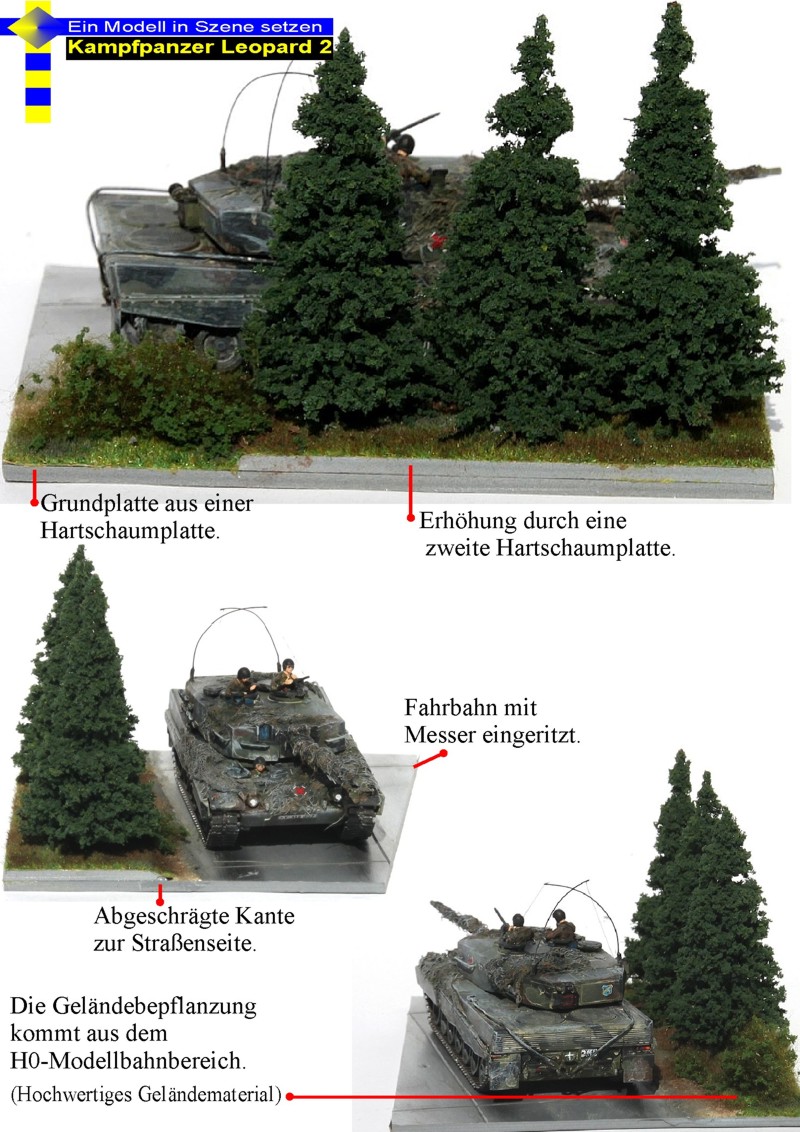 Ein Modell in Szene setzen
Kampfpanzer Leopard 2

Grundplatte aus einer Hartschaumplatte.

Erhöhung durch eine zweite Hartschaumplatte.

Fahrbahn mit Messer eingeritzt.

Abgeschrägte Kante zur Straßenseite.

Die Geländebepflanzung kommt aus dem H0-Modellbahnbereich.

(Hochwertiges Geländematerial)